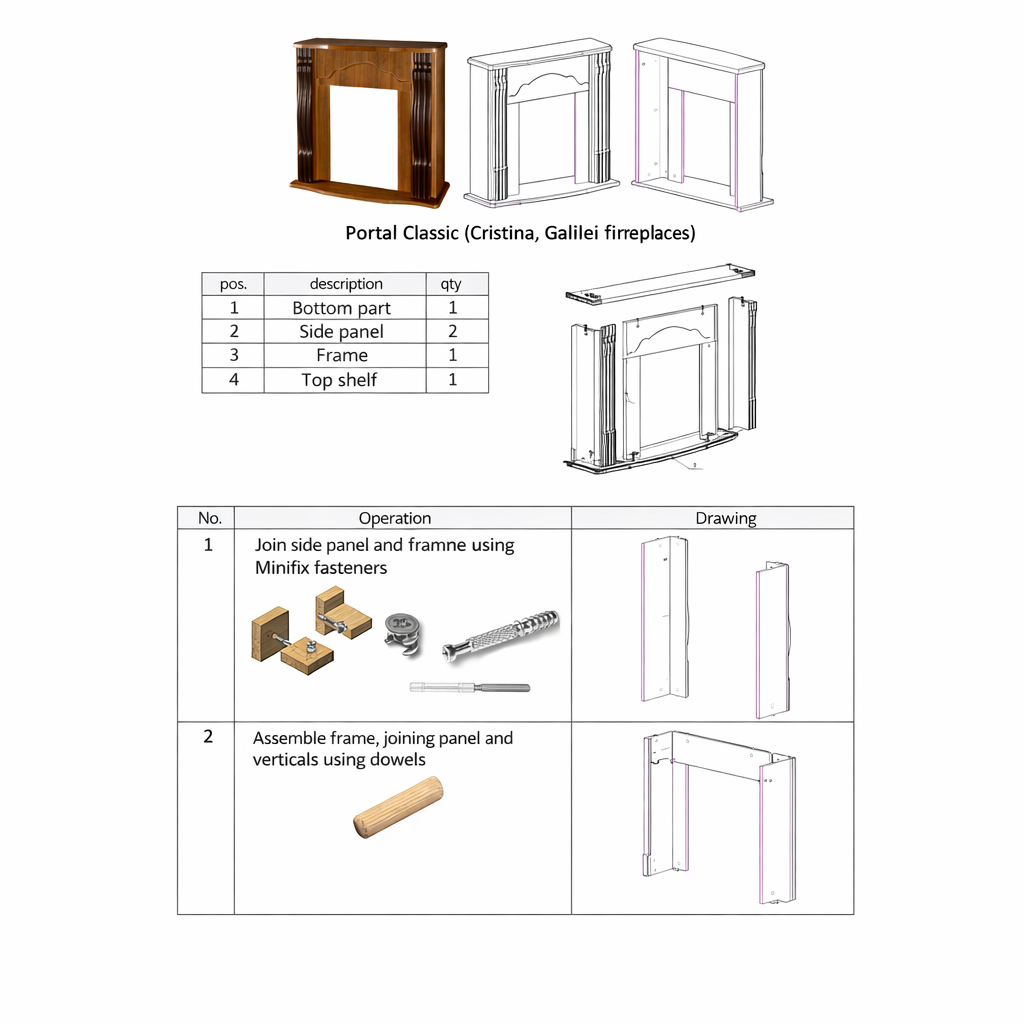 Portal Classic (Cristina, Galilei firreplaces)

| pos. | description | qty |
|---|---|---|
| 1 | Bottom part | 1 |
| 2 | Side panel | 2 |
| 3 | Frame | 1 |
| 4 | Top shelf | 1 |

| No. | Operation | Drawing |
|---|---|---|
| 1 | Join side panel and framne using Minifix fasteners | |
| 2 | Assemble frame, joining panel and verticals using dowels | |